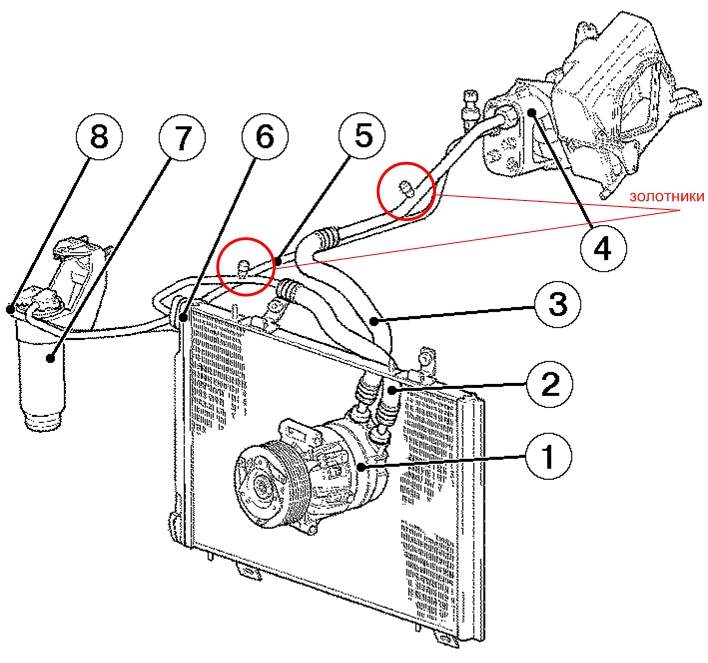 8
7
6
5
золотники
4
3
2
1